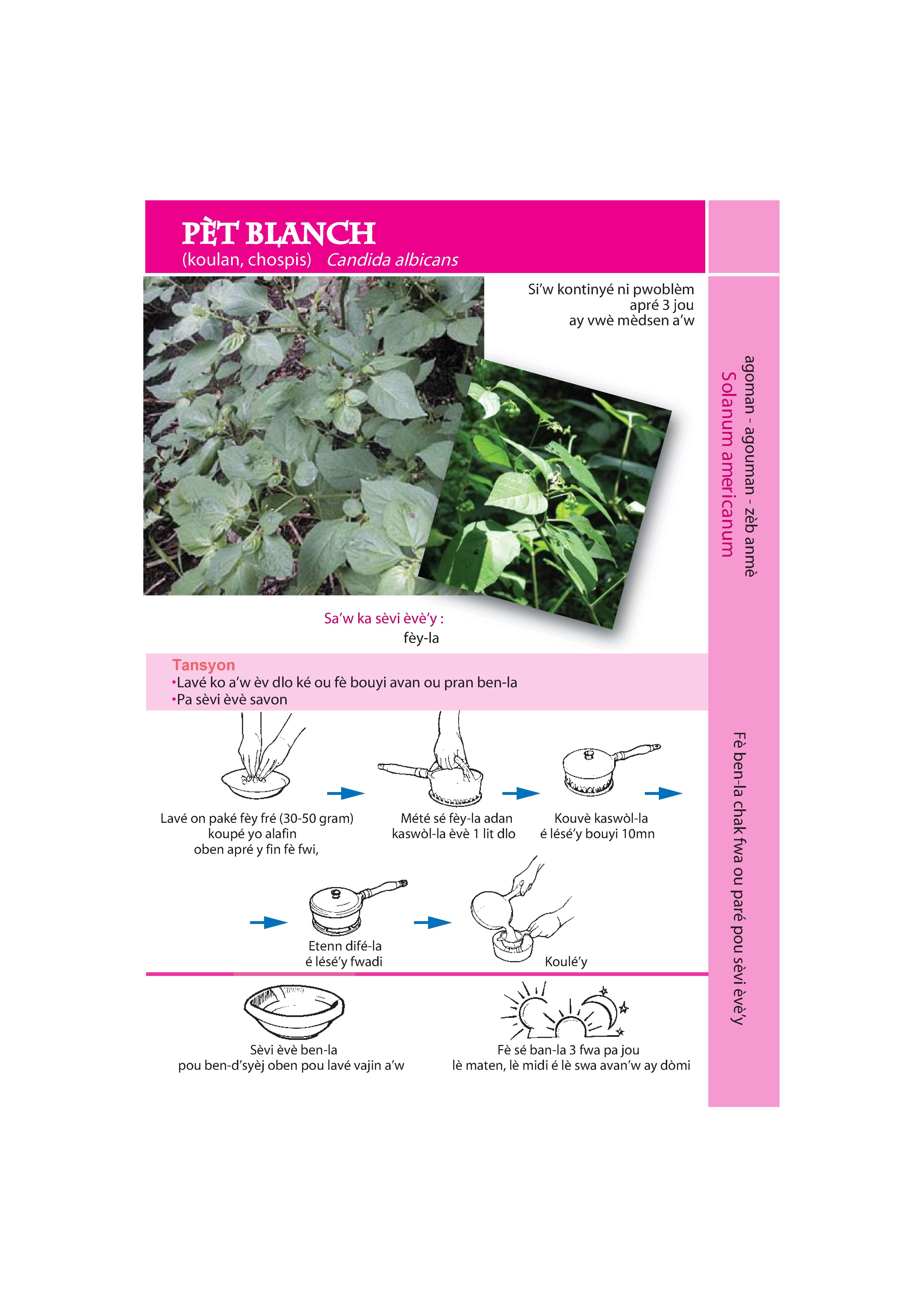 PÈT BLANCH
(koulan, chospis) Candida albicans

Si'w kontinyé ni pwoblèm apré 3 jou ay vwè mèdsen a'w

agoman - agouman - zèb anmè
Solanum americanum

Sa'w ka sèvi èvè'y :
fèy-la

Tansyon
•Lavé ko a'w èv dlo ké ou fè bouyi avan ou pran ben-la
•Pa sèvi èvè savon

Lavé on paké fèy fré (30-50 gram) koupé yo alafin oben apré y fin fè fwi,

Mété sé fèy-la adan kaswòl-la èvè 1 lit dlo

Kouvè kaswòl-la é lésé'y bouyi 10mn

Etenn difé-la é lésé'y fwadi

Koulé'y

Sèvi èvè ben-la pou ben-d'syèj oben pou lavé vajin a'w

Fè sé ban-la 3 fwa pa jou lè maten, lè midi é lè swa avan'w ay dòmi

Fè ben-la chak fwa ou paré pou sèvi èvè'y