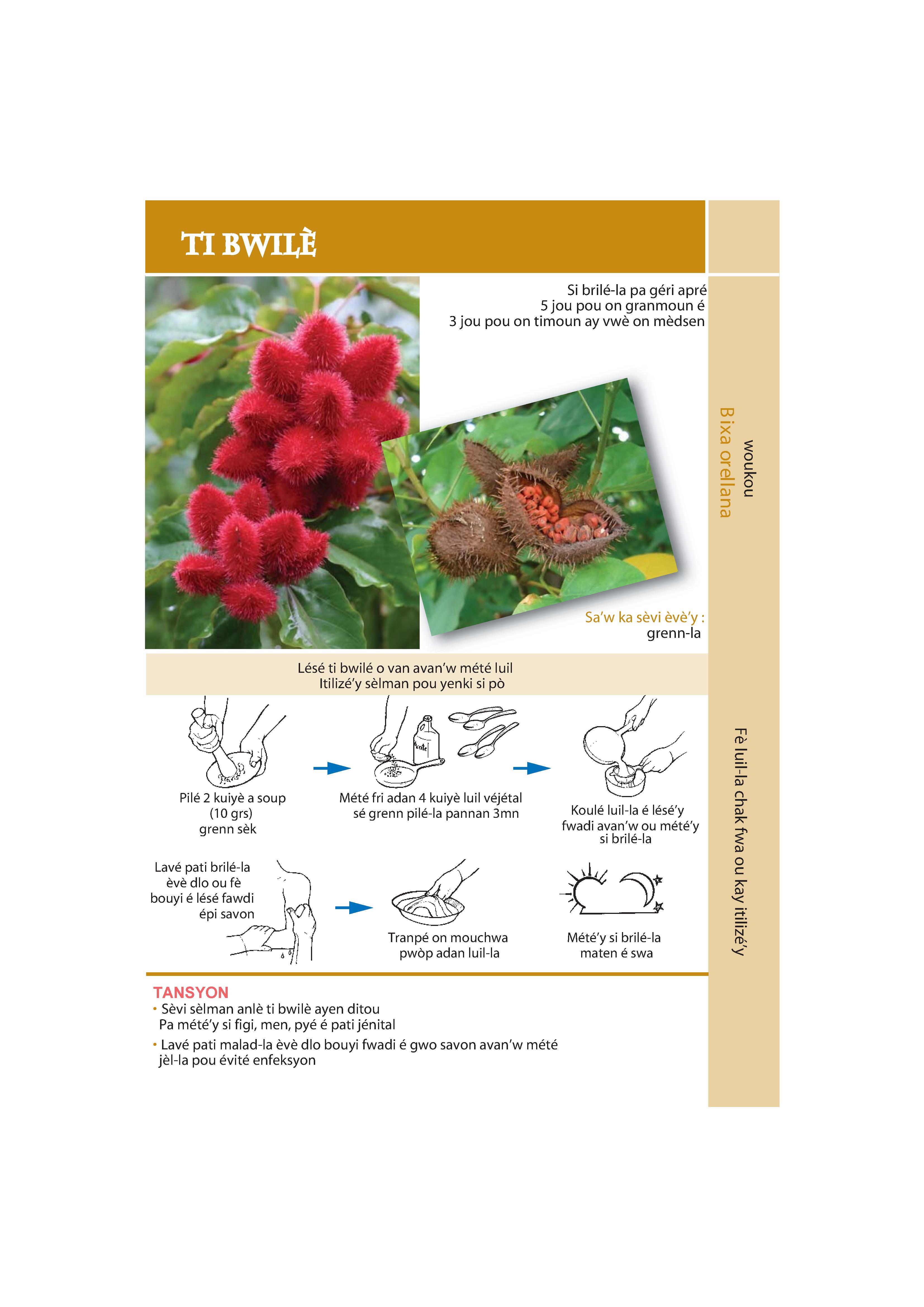 TI BWILÈ

Si brilé-la pa géri apré 5 jou pou on granmoun é 3 jou pou on timoun ay vwè on mèdsen

woukou
Bixa orellana

Sa'w ka sèvi èvè'y : grenn-la

Lésé ti bwilé o van avan'w mété luil
Itilizé'y sèlman pou yenki si pò

Pilé 2 kuiyè a soup (10 grs) grenn sèk

Mété fri adan 4 kuiyè luil véjétal sé grenn pilé-la pannan 3mn

Koulé luil-la é lésé'y fwadi avan'w ou mété'y si brilé-la

Lavé pati brilé-la èvè dlo ou fè bouyi é lésé fawdi épi savon

Tranpé on mouchwa pwòp adan luil-la

Mété'y si brilé-la maten é swa

Fè luil-la chak fwa ou kay itilizé'y

TANSYON
• Sèvi sèlman anlè ti bwilè ayen ditou
Pa mété'y si figi, men, pyé é pati jénital
• Lavé pati malad-la èvè dlo bouyi fwadi é gwo savon avan'w mété jèl-la pou évité enfeksyon