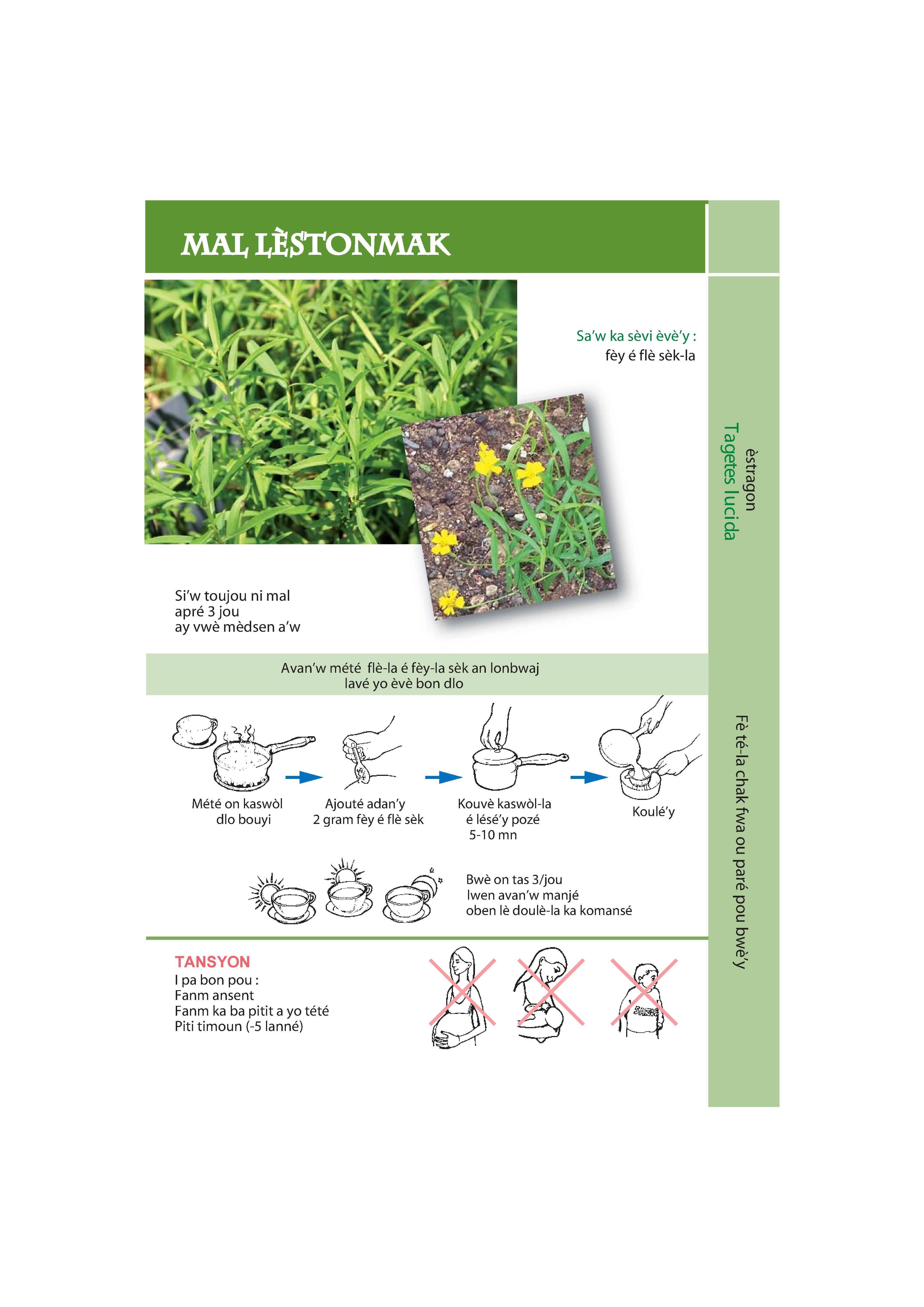 MAL LÈSTONMAK

Sa'w ka sèvi èvè'y :
fèy é flè sèk-la

èstragon
Tagetes lucida

Si'w toujou ni mal
apré 3 jou
ay vwè mèdsen a'w

Avan'w mété flè-la é fèy-la sèk an lonbwaj
lavé yo èvè bon dlo

Mété on kaswòl dlo bouyi

Ajouté adan'y 2 gram fèy é flè sèk

Kouvè kaswòl-la é lésé'y pozé 5-10 mn

Koulé'y

Bwè on tas 3/jou
lwen avan'w manjé
oben lè doulè-la ka komansé

Fè té-la chak fwa ou paré pou bwè'y

TANSYON
I pa bon pou :
Fanm ansent
Fanm ka ba pitit a yo tété
Piti timoun (-5 lanné)