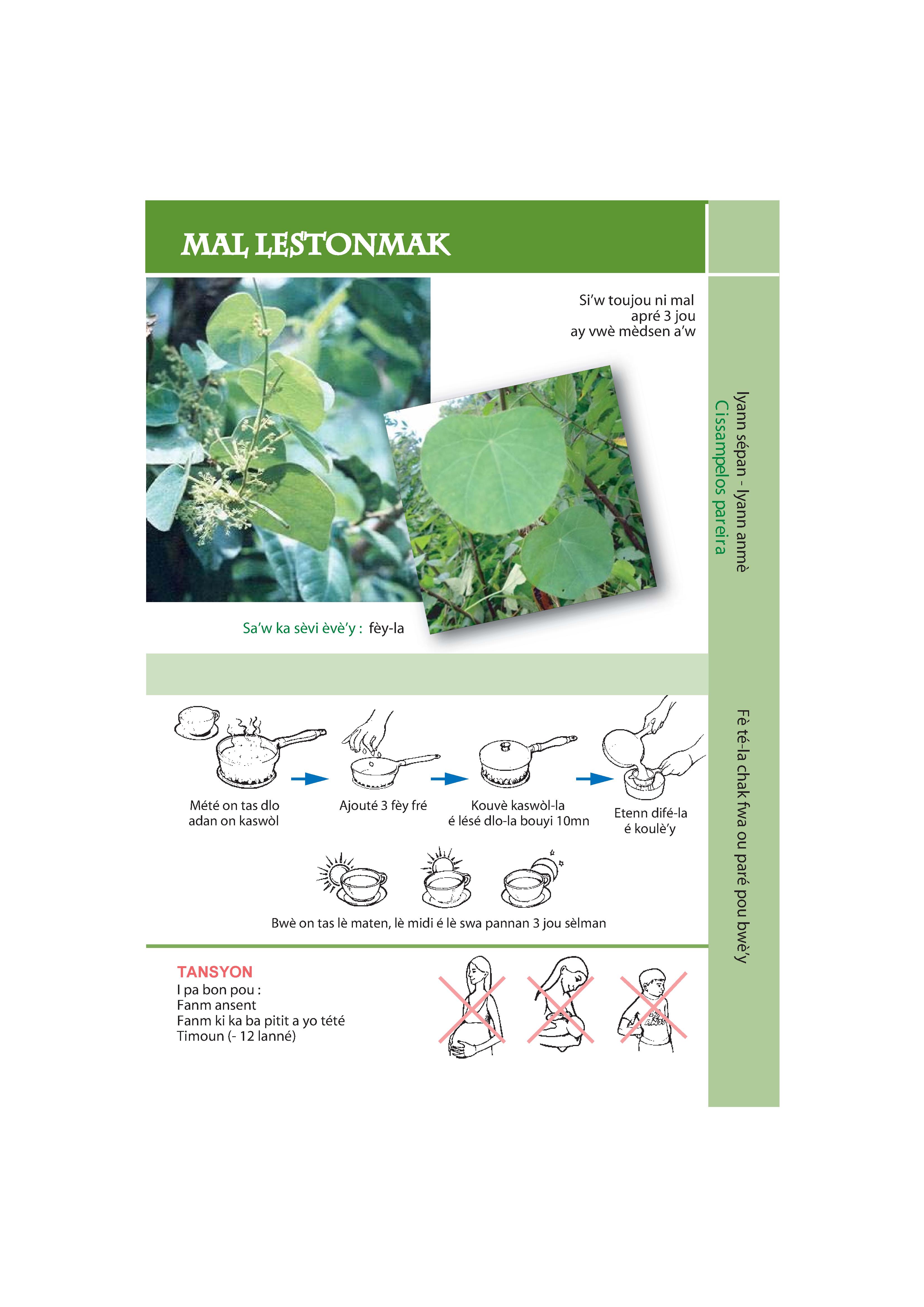 MAL LESTONMAK

Si'w toujou ni mal
apré 3 jou
ay vwè mèdsen a'w

lyann sépan - lyann anmè
Cissampelos pareira

Sa'w ka sèvi èvè'y : fèy-la

Fè té-la chak fwa ou paré pou bwè'y

Mété on tas dlo adan on kaswòl

Ajouté 3 fèy fré

Kouvè kaswòl-la é lésé dlo-la bouyi 10mn

Etenn difé-la é koulè'y

Bwè on tas lè maten, lè midi é lè swa pannan 3 jou sèlman

TANSYON
I pa bon pou :
Fanm ansent
Fanm ki ka ba pitit a yo tété
Timoun (- 12 lanné)